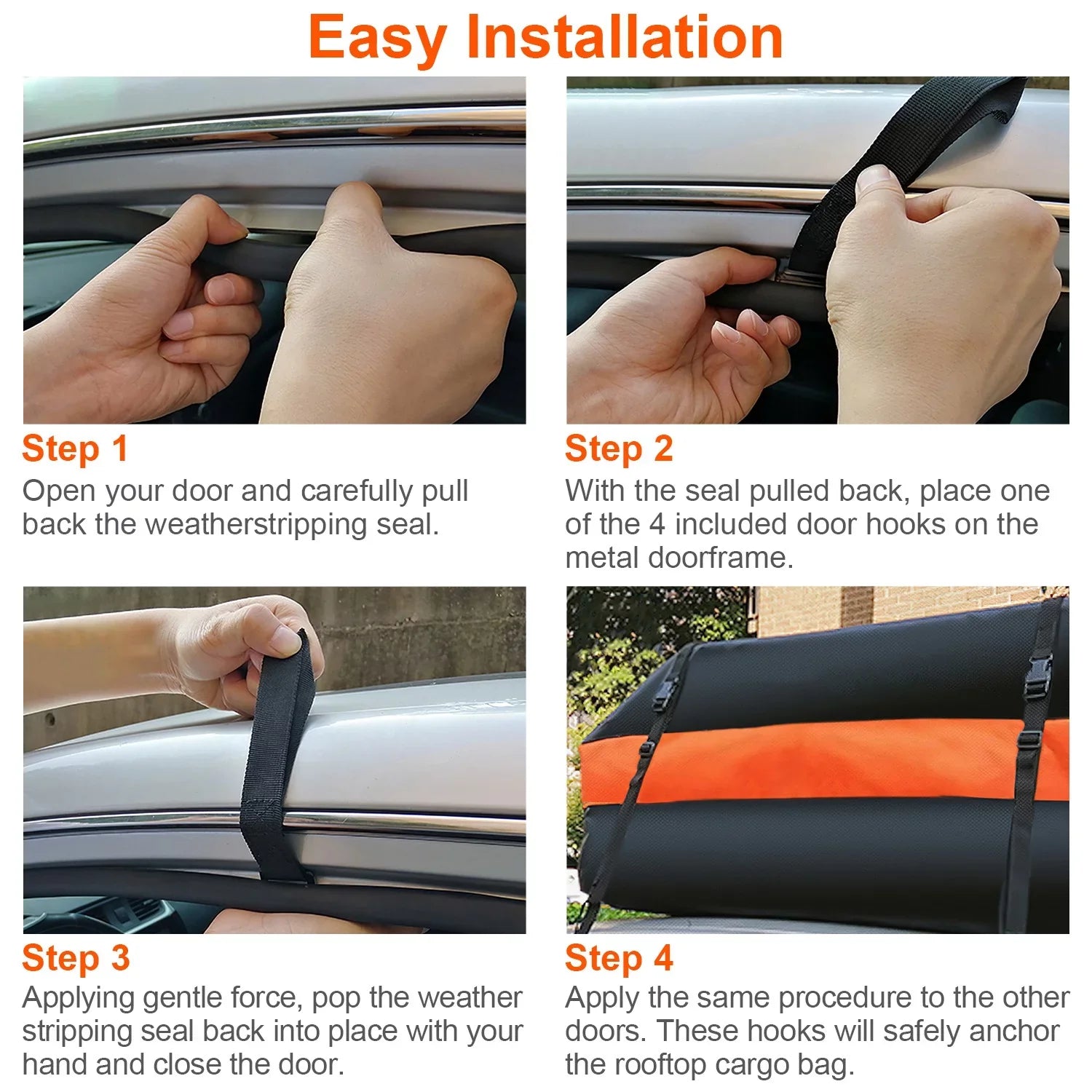 Easy Installation

Step 1
Open your door and carefully pull back the weatherstripping seal.

Step 2
With the seal pulled back, place one of the 4 included door hooks on the metal doorframe.

Step 3
Applying gentle force, pop the weather stripping seal back into place with your hand and close the door.

Step 4
Apply the same procedure to the other doors. These hooks will safely anchor the rooftop cargo bag.